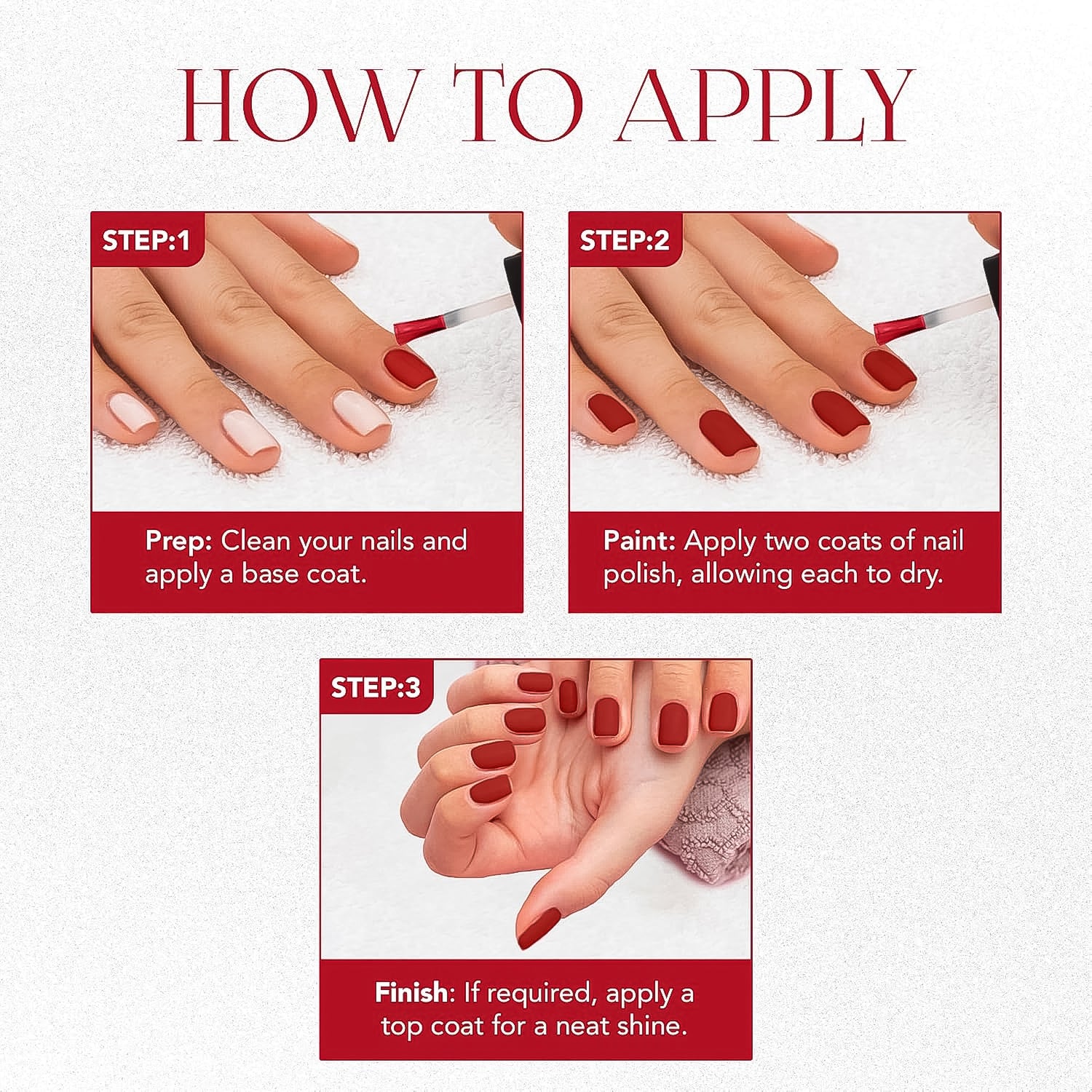 HOW TO APPLY

STEP:1

Prep: Clean your nails and apply a base coat.

STEP:2

Paint: Apply two coats of nail polish, allowing each to dry.

STEP:3

Finish: If required, apply a top coat for a neat shine.